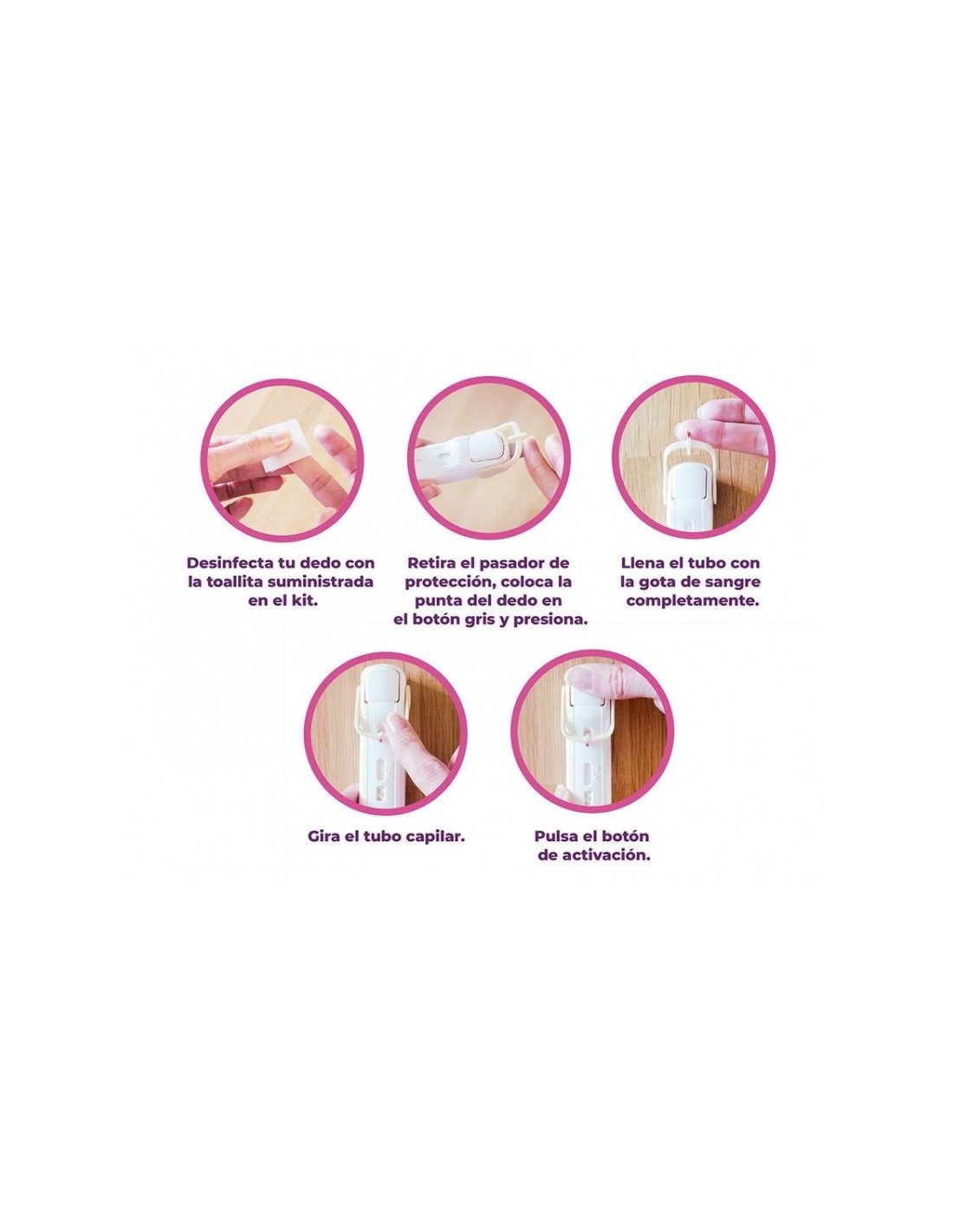 Desinfecta tu dedo con la toallita suministrada en el kit.

Retira el pasador de protección, coloca la punta del dedo en el botón gris y presiona.

Llena el tubo con la gota de sangre completamente.

Gira el tubo capilar.

Pulsa el botón de activación.