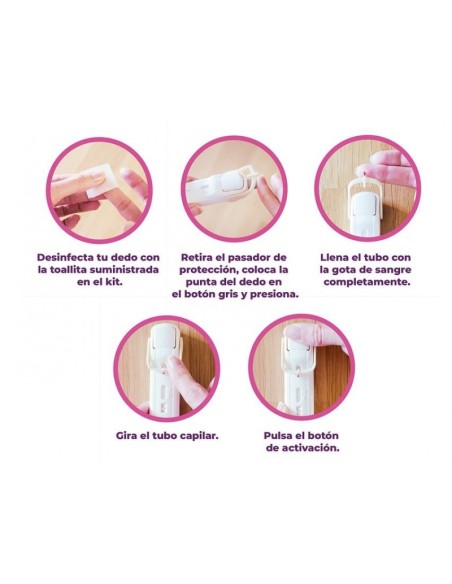 Desinfecta tu dedo con la toallita suministrada en el kit.

Retira el pasador de protección, coloca la punta del dedo en el botón gris y presiona.

Llena el tubo con la gota de sangre completamente.

Gira el tubo capilar.

Pulsa el botón de activación.