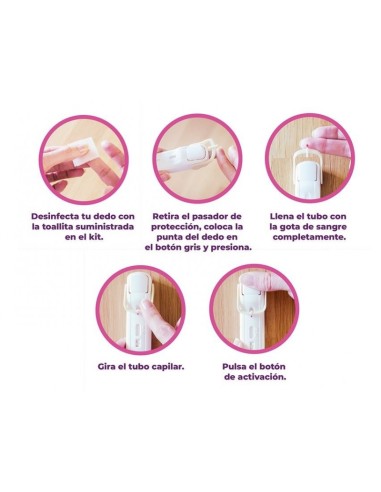 Desinfecta tu dedo con la toallita suministrada en el kit.

Retira el pasador de protección, coloca la punta del dedo en el botón gris y presiona.

Llena el tubo con la gota de sangre completamente.

Gira el tubo capilar.

Pulsa el botón de activación.