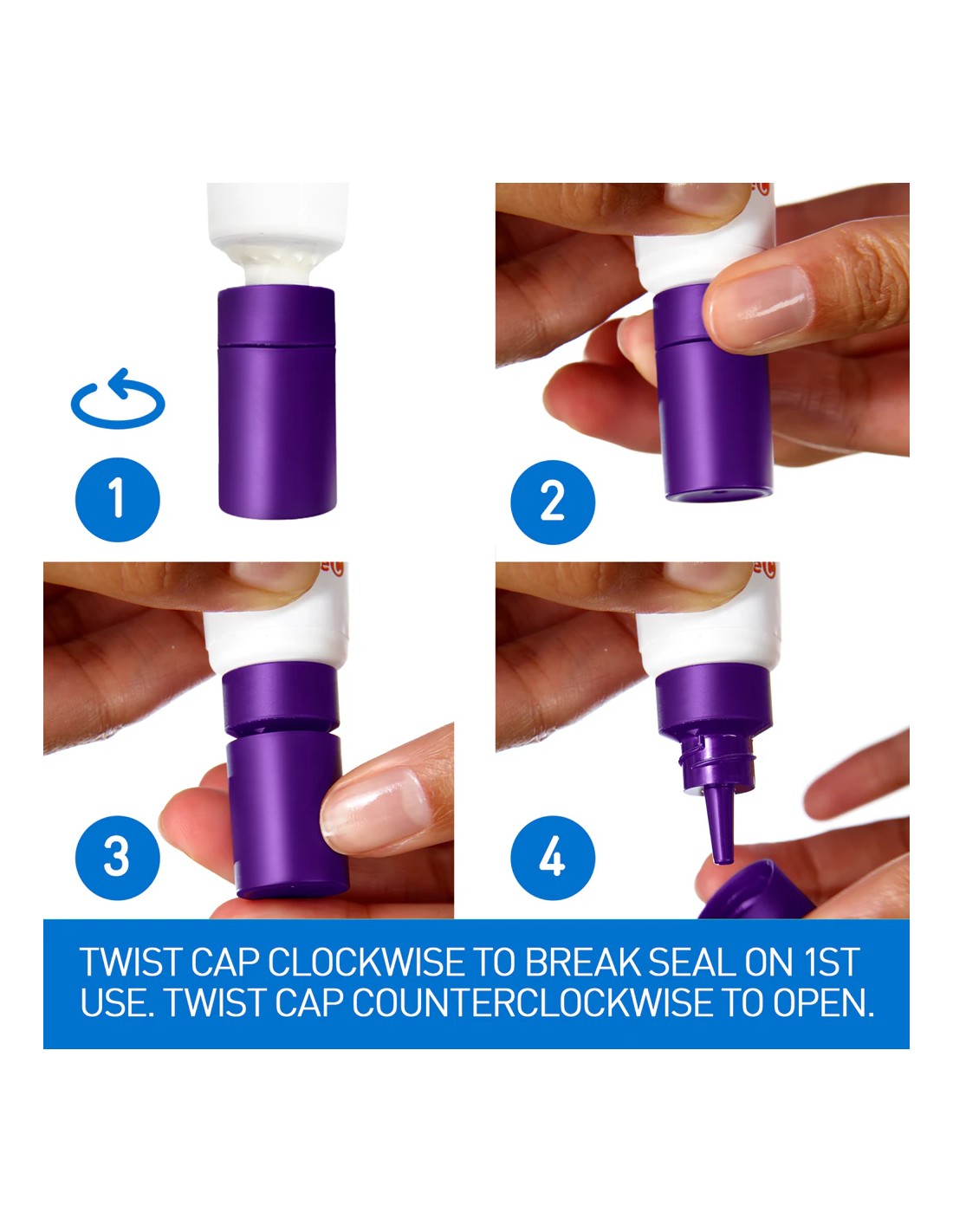 1

2

3

4

TWIST CAP CLOCKWISE TO BREAK SEAL ON 1ST USE. TWIST CAP COUNTERCLOCKWISE TO OPEN.