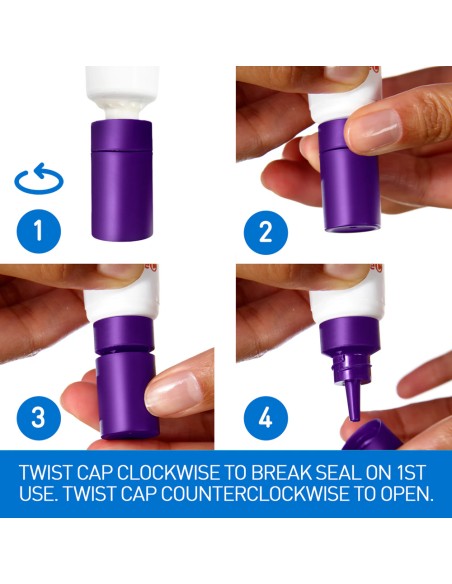 1

2

3

4

TWIST CAP CLOCKWISE TO BREAK SEAL ON 1ST USE. TWIST CAP COUNTERCLOCKWISE TO OPEN.