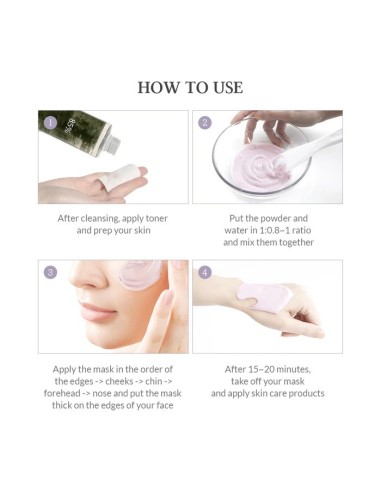 HOW TO USE

1

85%

After cleansing, apply toner and prep your skin

2

Put the powder and water in 1:0.8~1 ratio and mix them together

3

Apply the mask in the order of the edges -> cheeks -> chin -> forehead -> nose and put the mask thick on the edges of your face

4

After 15~20 minutes, take off your mask and apply skin care products