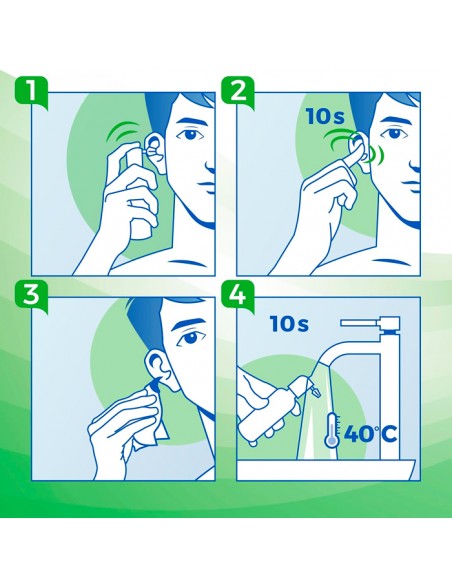 1

2

10s

3

4

10s

40°C